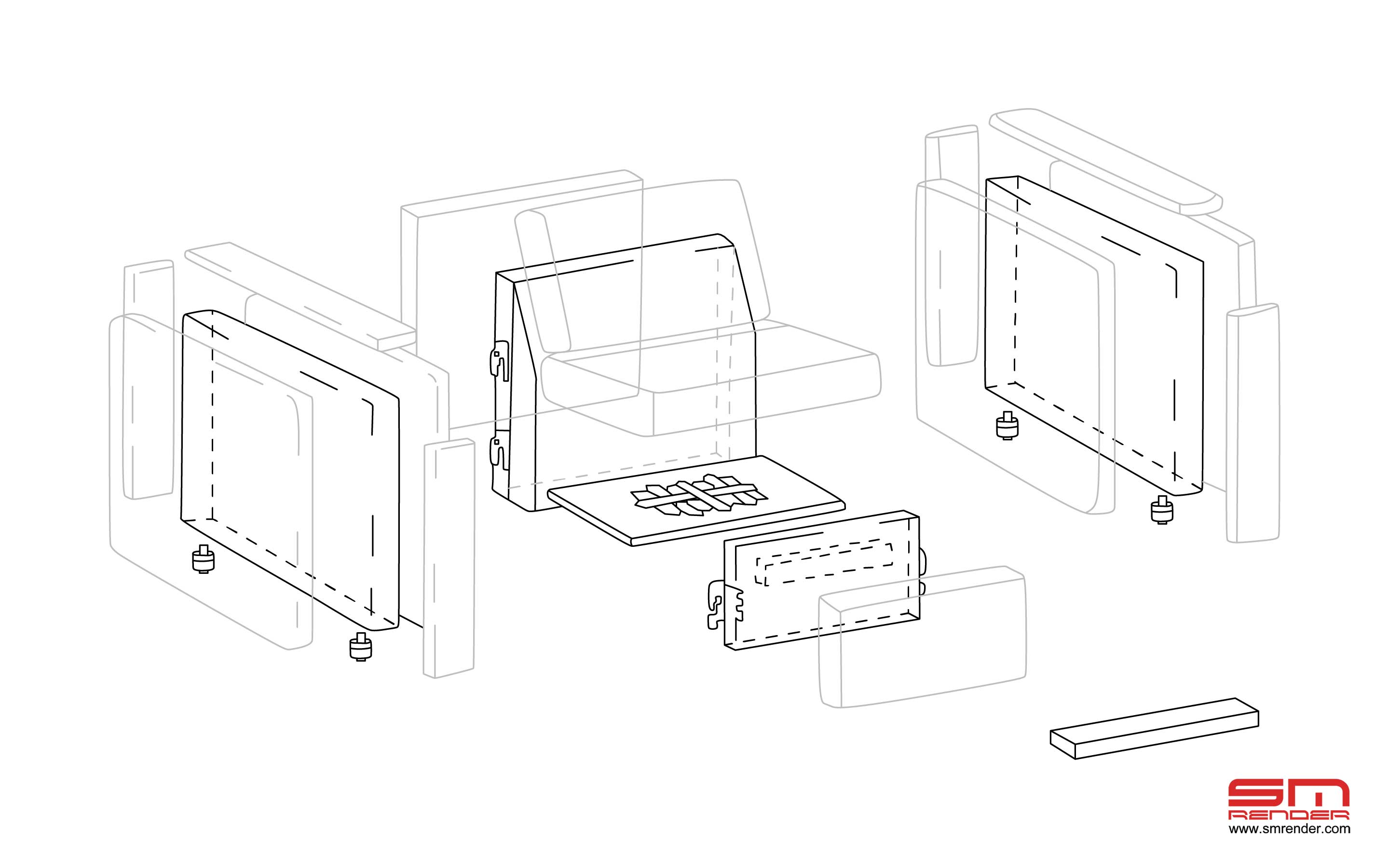 SM
RENDER
www.smrender.com