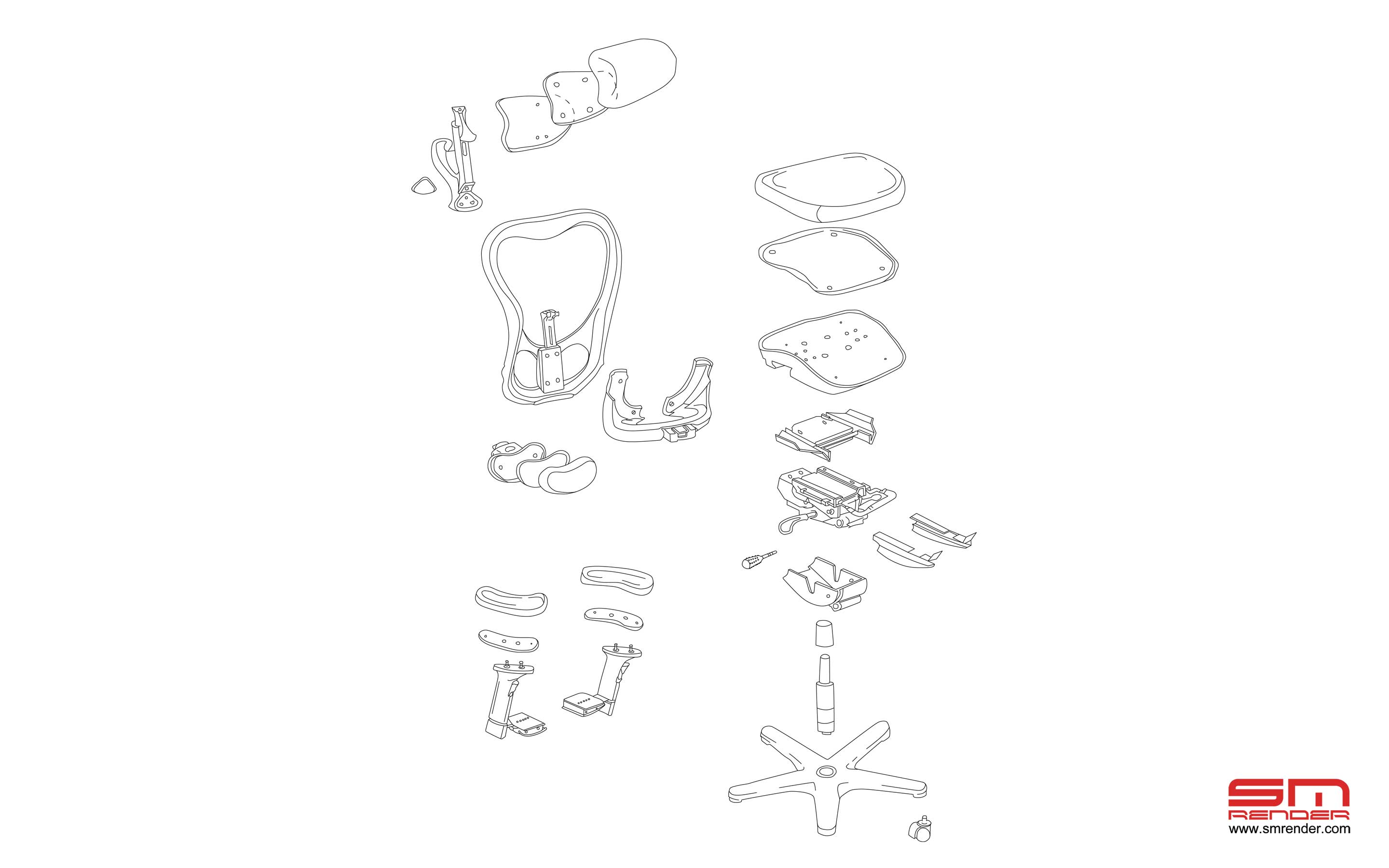 SM
RENDER
www.smrender.com