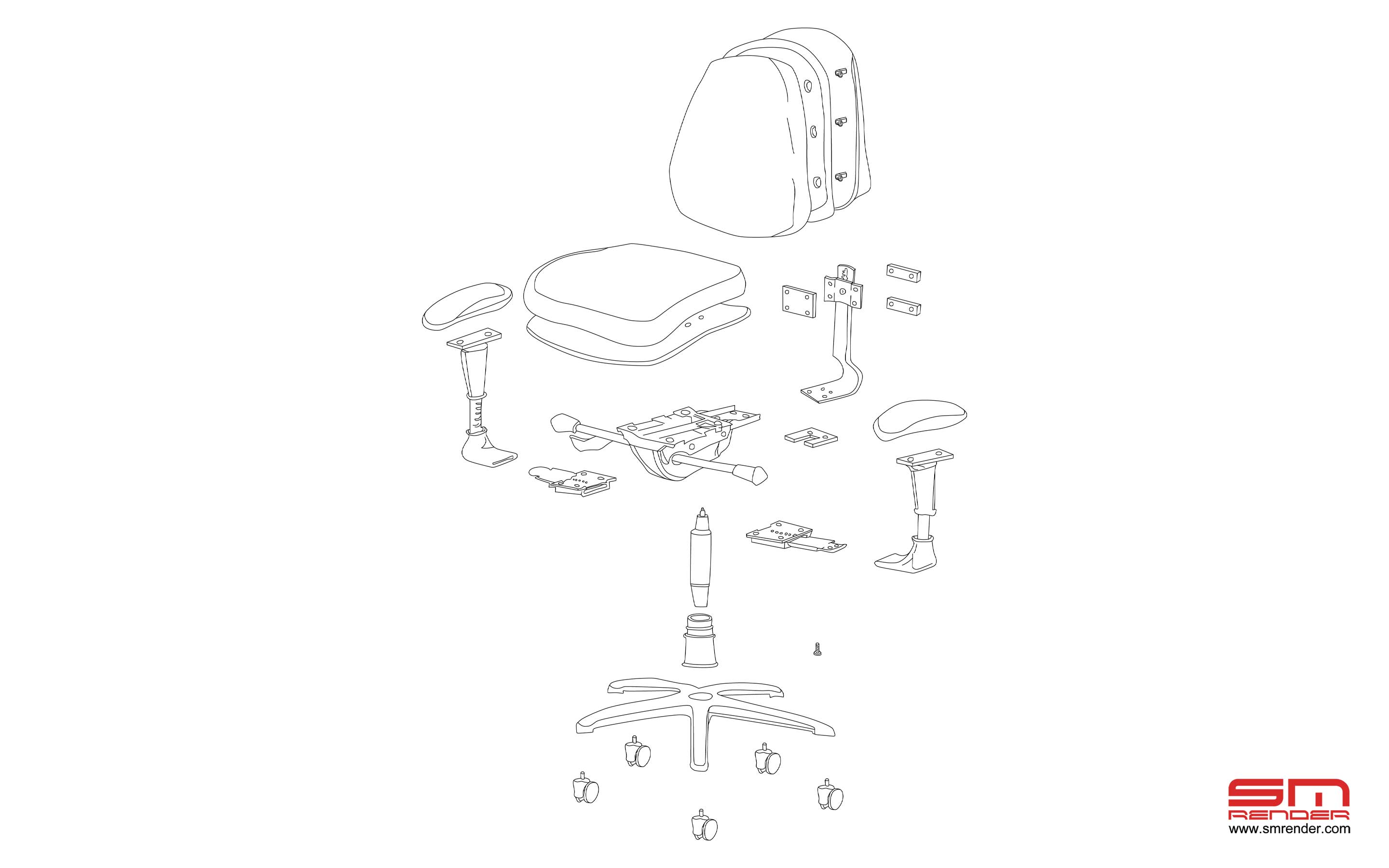 SM
RENDER
www.smrender.com