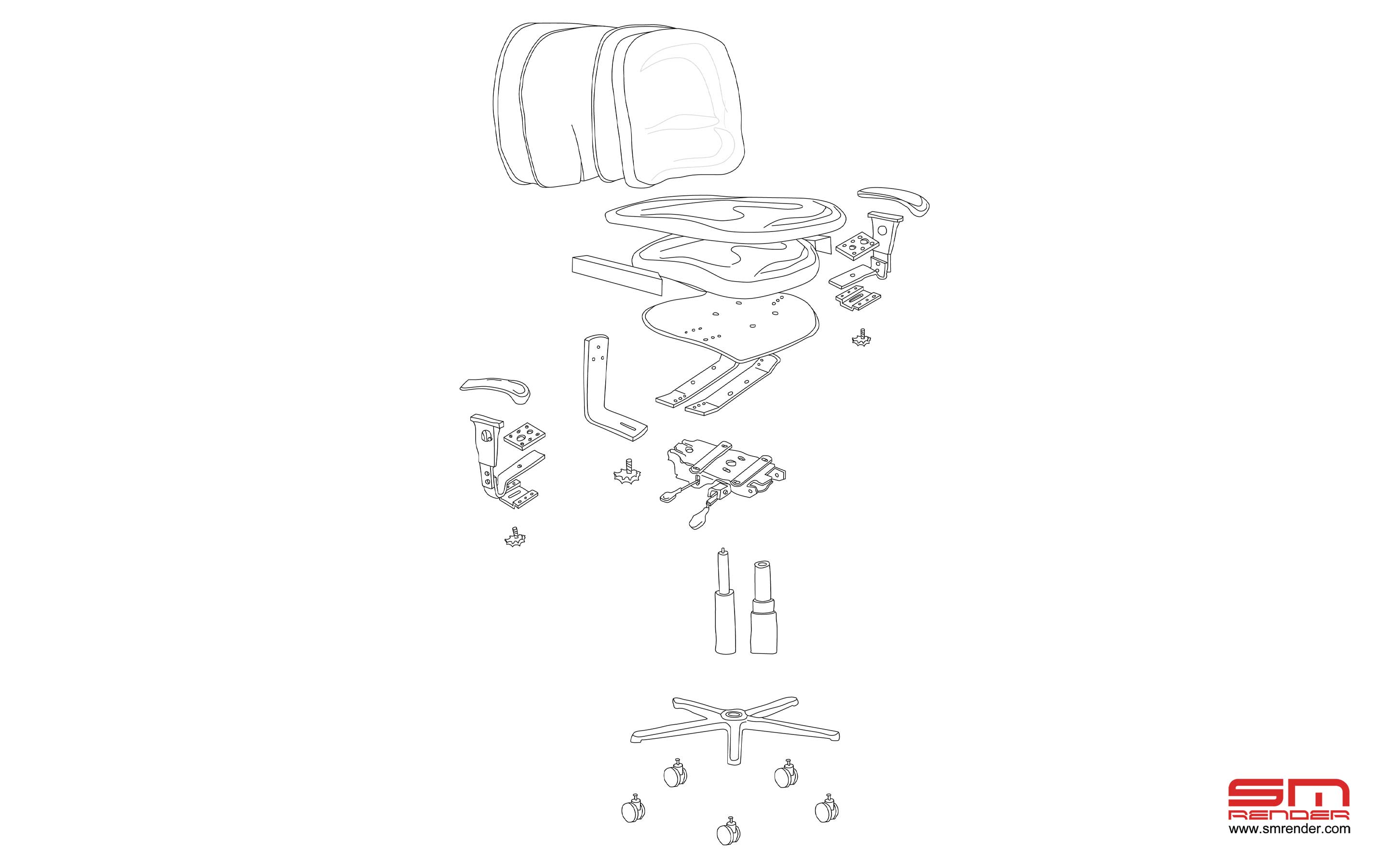 SM
RENDER
www.smrender.com