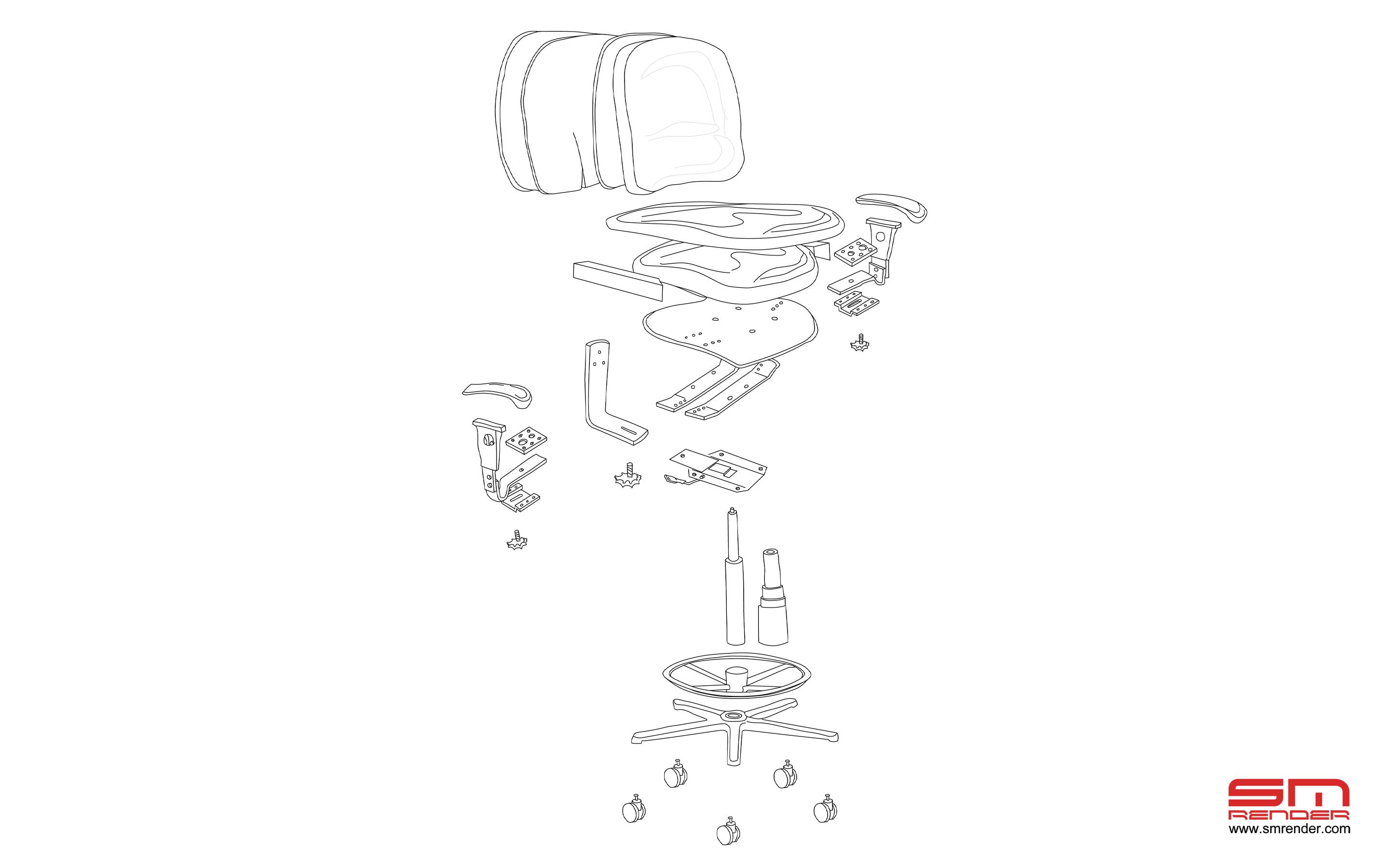 SM
RENDER
www.smrender.com